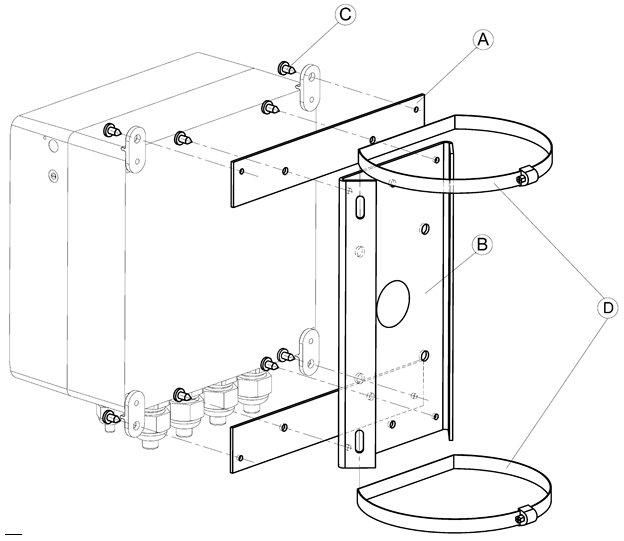 C
A
B
D