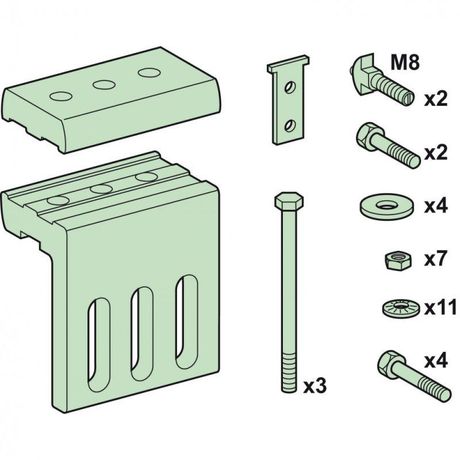 M8
x2
x2
x4
x7
x11
x4
x3