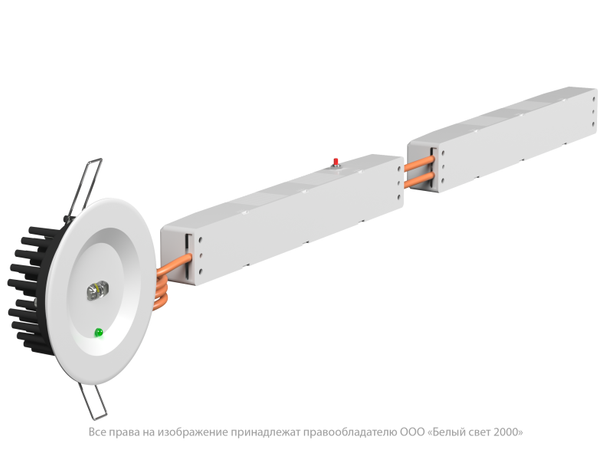 Все права на изображение принадлежат правообладателю ООО «Белый свет 2000»