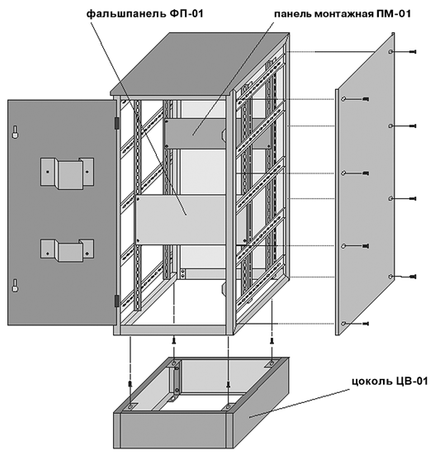 фальшпанель ФП-01

панель монтажная ПМ-01

цоколь ЦВ-01